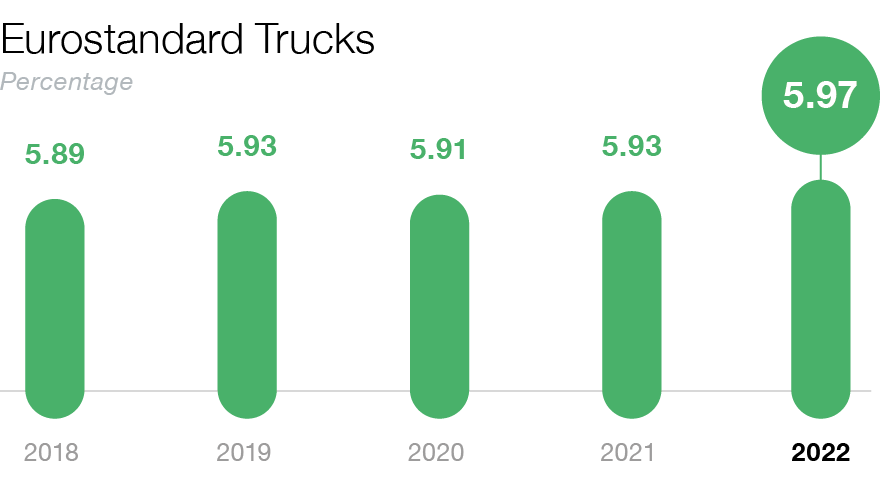 Eurostandard Trucks
Percentage

5.89
5.93
5.91
5.93
5.97

2018
2019
2020
2021
2022