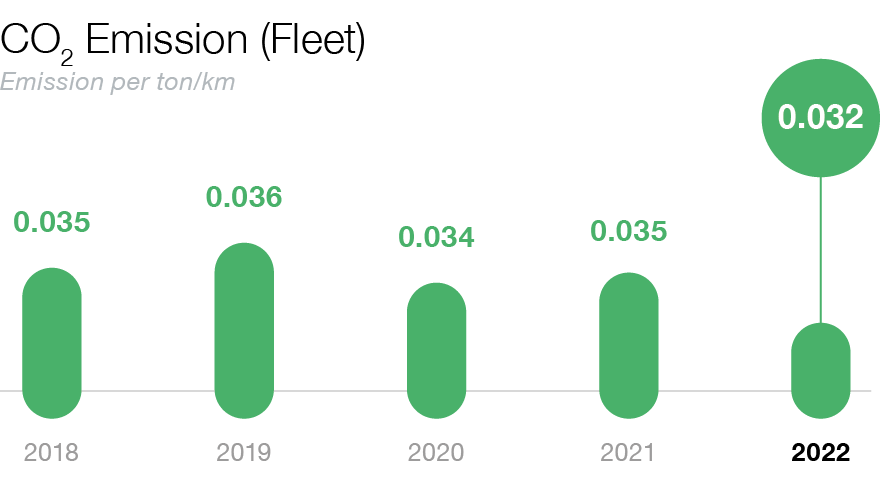 $CO_2$ Emission (Fleet)
Emission per ton/km

0.035
0.036
0.034
0.035
0.032

2018
2019
2020
2021
2022